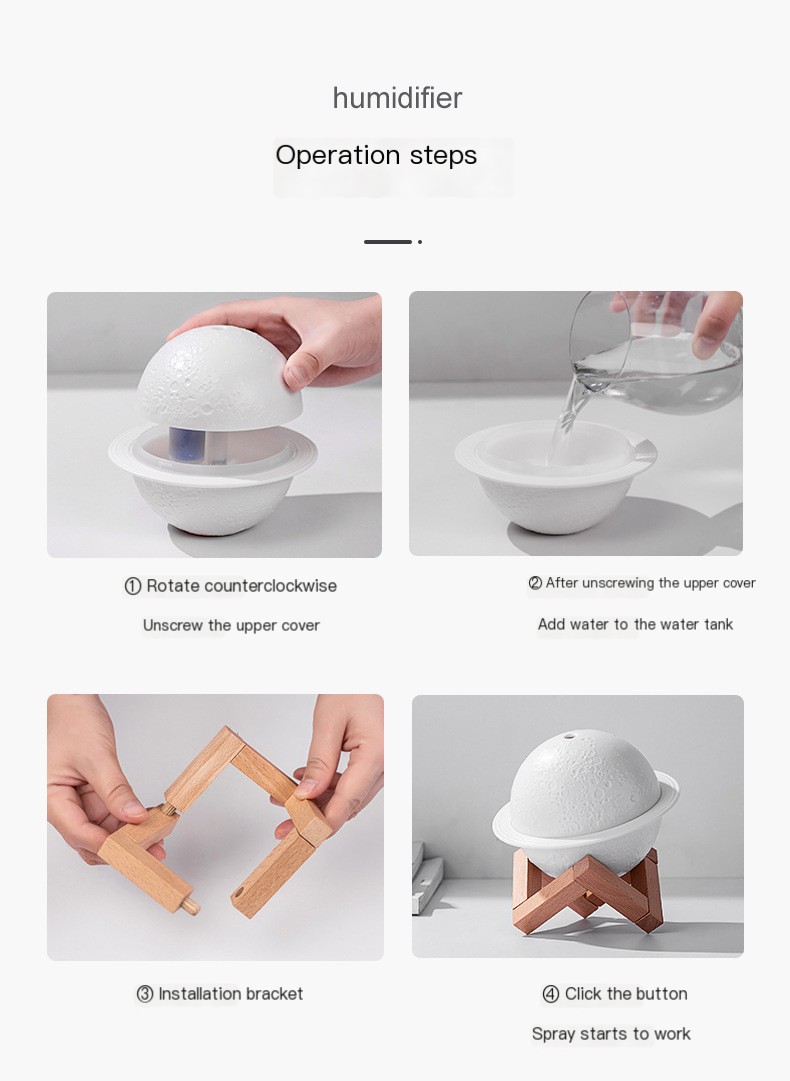 humidifier

Operation steps

① Rotate counterclockwise

Unscrew the upper cover

② After unscrewing the upper cover

Add water to the water tank

③ Installation bracket

④ Click the button

Spray starts to work