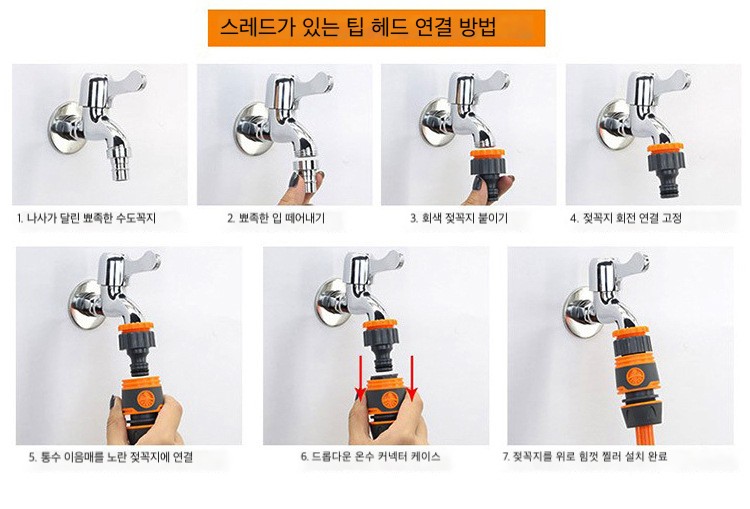 스레드가 있는 팁 헤드 연결 방법

1. 나사가 달린 뾰족한 수도꼭지

2. 뾰족한 입 떼어내기

3. 회색 젖꼭지 붙이기

4. 젖꼭지 회전 연결 고정

5. 통수 이음매를 노란 젖꼭지에 연결

6. 드롭다운 온수 커넥터 케이스

7. 젖꼭지를 위로 힘껏 찔러 설치 완료