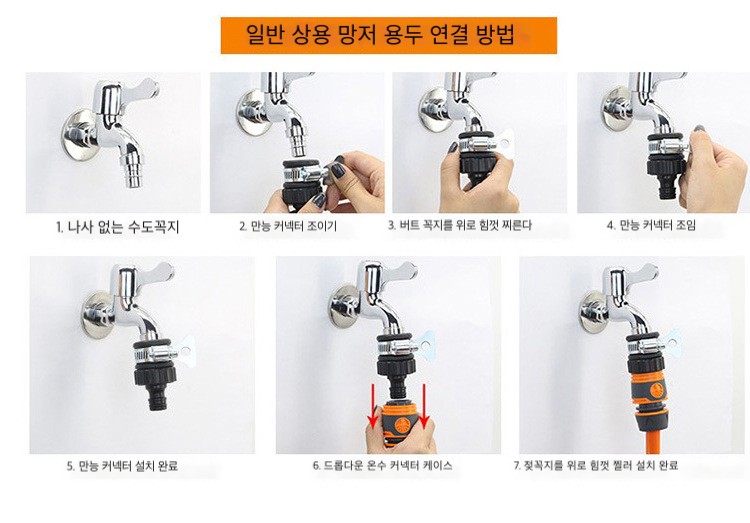 일반 상용 망저 용두 연결 방법

1. 나사 없는 수도꼭지

2. 만능 커넥터 조이기

3. 버트 꼭지를 위로 힘껏 찌른다

4. 만능 커넥터 조임

5. 만능 커넥터 설치 완료

6. 드롭다운 온수 커넥터 케이스

7. 젖꼭지를 위로 힘껏 찔러 설치 완료