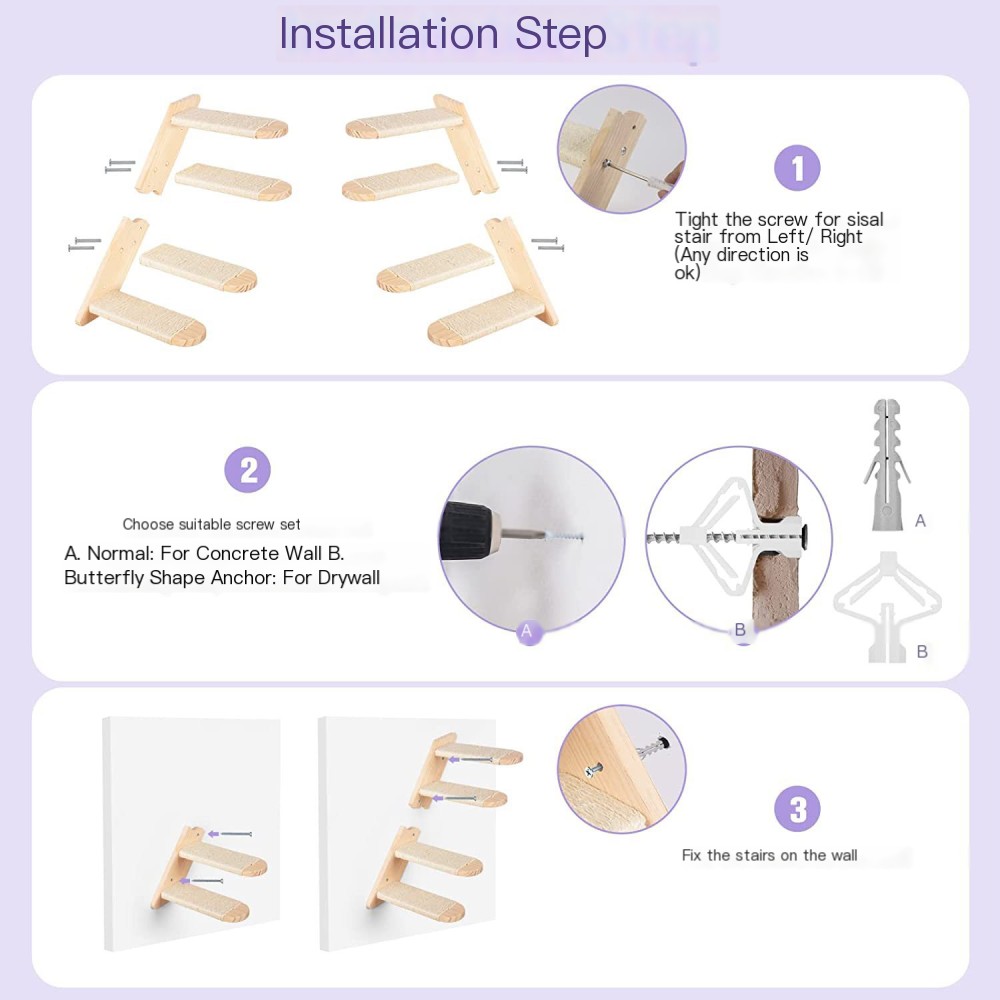 Installation Step

1

Tight the screw for sisal stair from Left/ Right (Any direction is ok)

2

Choose suitable screw set

A. Normal: For Concrete Wall B. Butterfly Shape Anchor: For Drywall

A

B

A

B

3

Fix the stairs on the wall