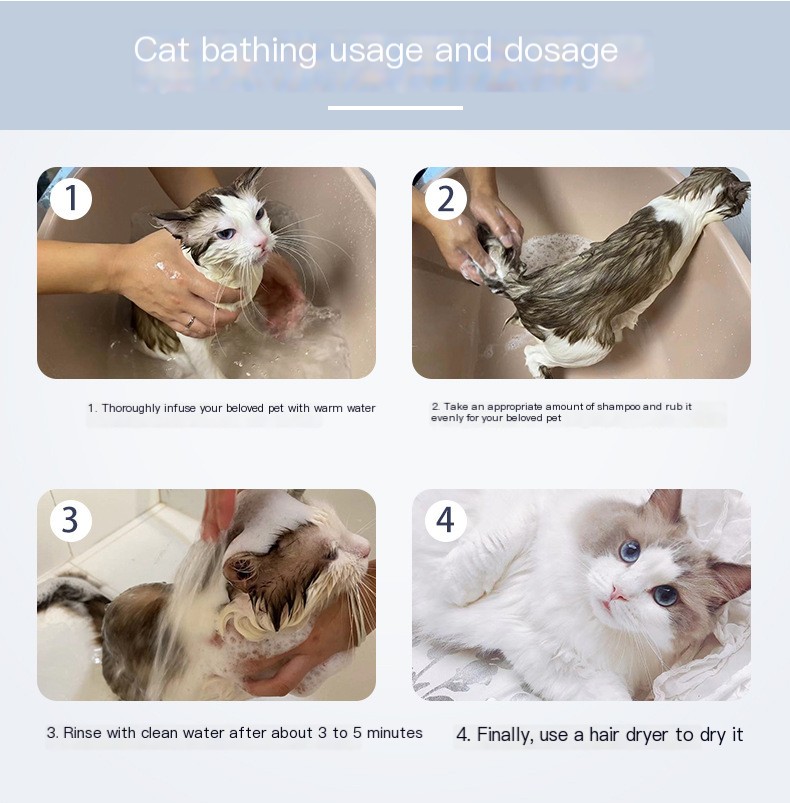 Cat bathing usage and dosage

1

2

1. Thoroughly infuse your beloved pet with warm water

2. Take an appropriate amount of shampoo and rub it evenly for your beloved pet

3

4

3. Rinse with clean water after about 3 to 5 minutes

4. Finally, use a hair dryer to dry it