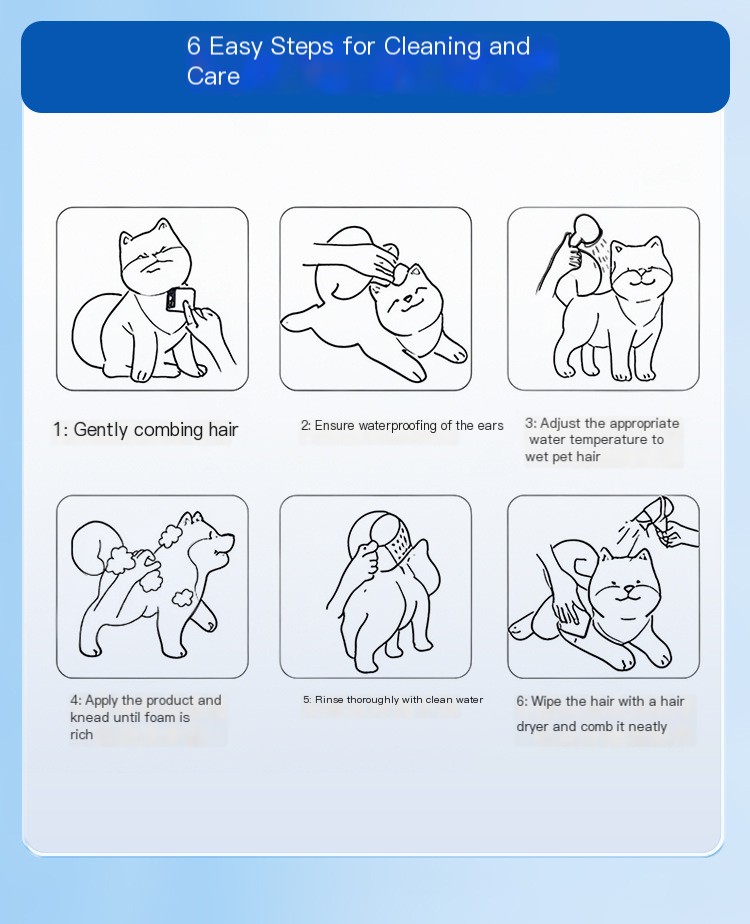 6 Easy Steps for Cleaning and Care

1: Gently combing hair

2: Ensure waterproofing of the ears

3: Adjust the appropriate water temperature to wet pet hair

4: Apply the product and knead until foam is rich

5: Rinse thoroughly with clean water

6: Wipe the hair with a hair dryer and comb it neatly