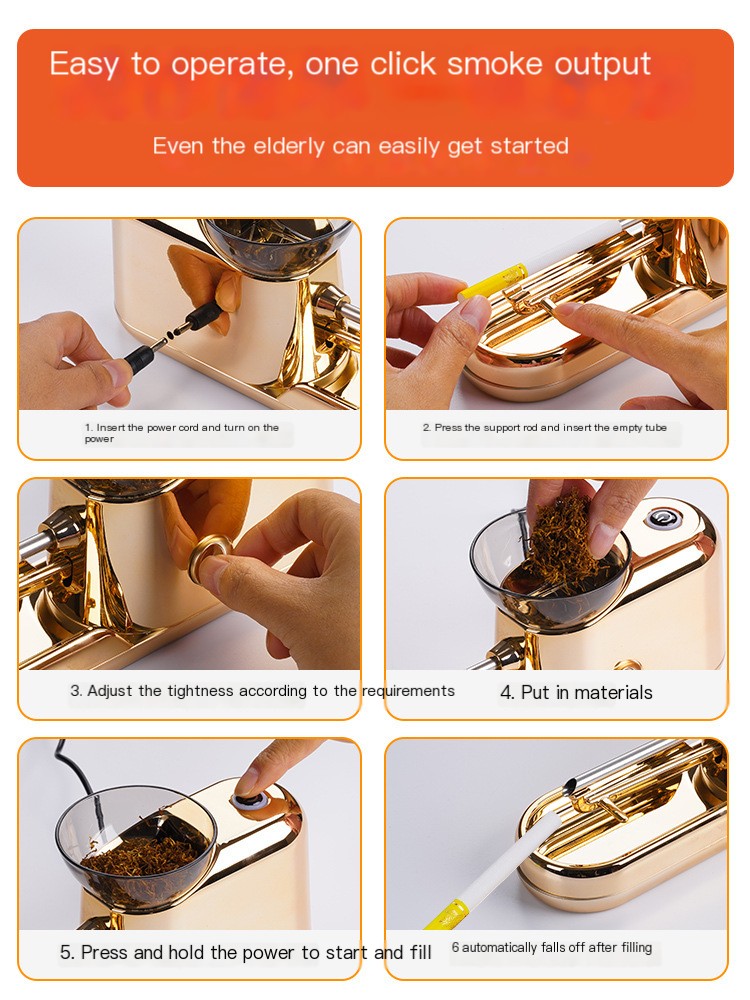 Easy to operate, one click smoke output

Even the elderly can easily get started

1. Insert the power cord and turn on the power

2. Press the support rod and insert the empty tube

3. Adjust the tightness according to the requirements

4. Put in materials

5. Press and hold the power to start and fill

6 automatically falls off after filling